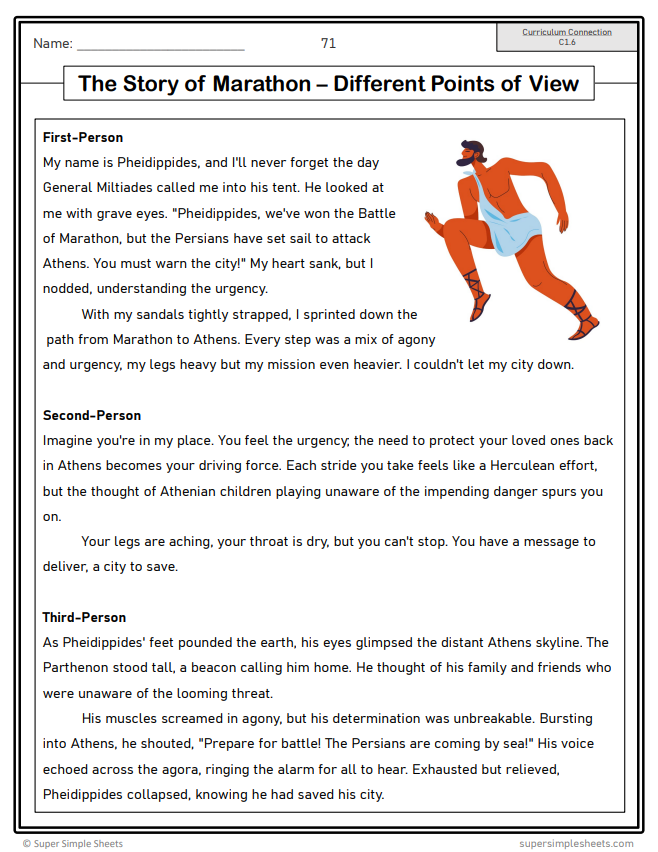 Name: ______________________ 71

Curriculum Connection
C1.6

The Story of Marathon – Different Points of View

First-Person
My name is Pheidippides, and I'll never forget the day General Miltiades called me into his tent. He looked at me with grave eyes. "Pheidippides, we've won the Battle of Marathon, but the Persians have set sail to attack Athens. You must warn the city!" My heart sank, but I nodded, understanding the urgency.

With my sandals tightly strapped, I sprinted down the path from Marathon to Athens. Every step was a mix of agony and urgency, my legs heavy but my mission even heavier. I couldn't let my city down.

Second-Person
Imagine you're in my place. You feel the urgency; the need to protect your loved ones back in Athens becomes your driving force. Each stride you take feels like a Herculean effort, but the thought of Athenian children playing unaware of the impending danger spurs you on.

Your legs are aching, your throat is dry, but you can't stop. You have a message to deliver, a city to save.

Third-Person
As Pheidippides' feet pounded the earth, his eyes glimpsed the distant Athens skyline. The Parthenon stood tall, a beacon calling him home. He thought of his family and friends who were unaware of the looming threat.

His muscles screamed in agony, but his determination was unbreakable. Bursting into Athens, he shouted, "Prepare for battle! The Persians are coming by sea!" His voice echoed across the agora, ringing the alarm for all to hear. Exhausted but relieved, Pheidippides collapsed, knowing he had saved his city.

© Super Simple Sheets supersimplesheets.com